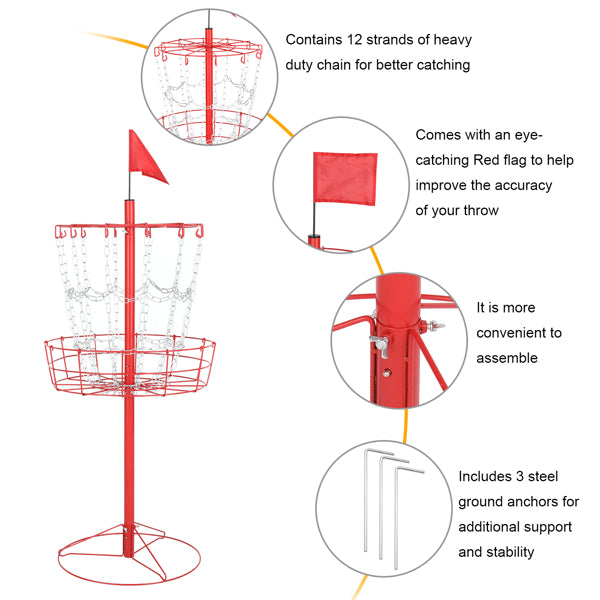 Contains 12 strands of heavy duty chain for better catching

Comes with an eye-catching Red flag to help improve the accuracy of your throw

It is more convenient to assemble

Includes 3 steel ground anchors for additional support and stability